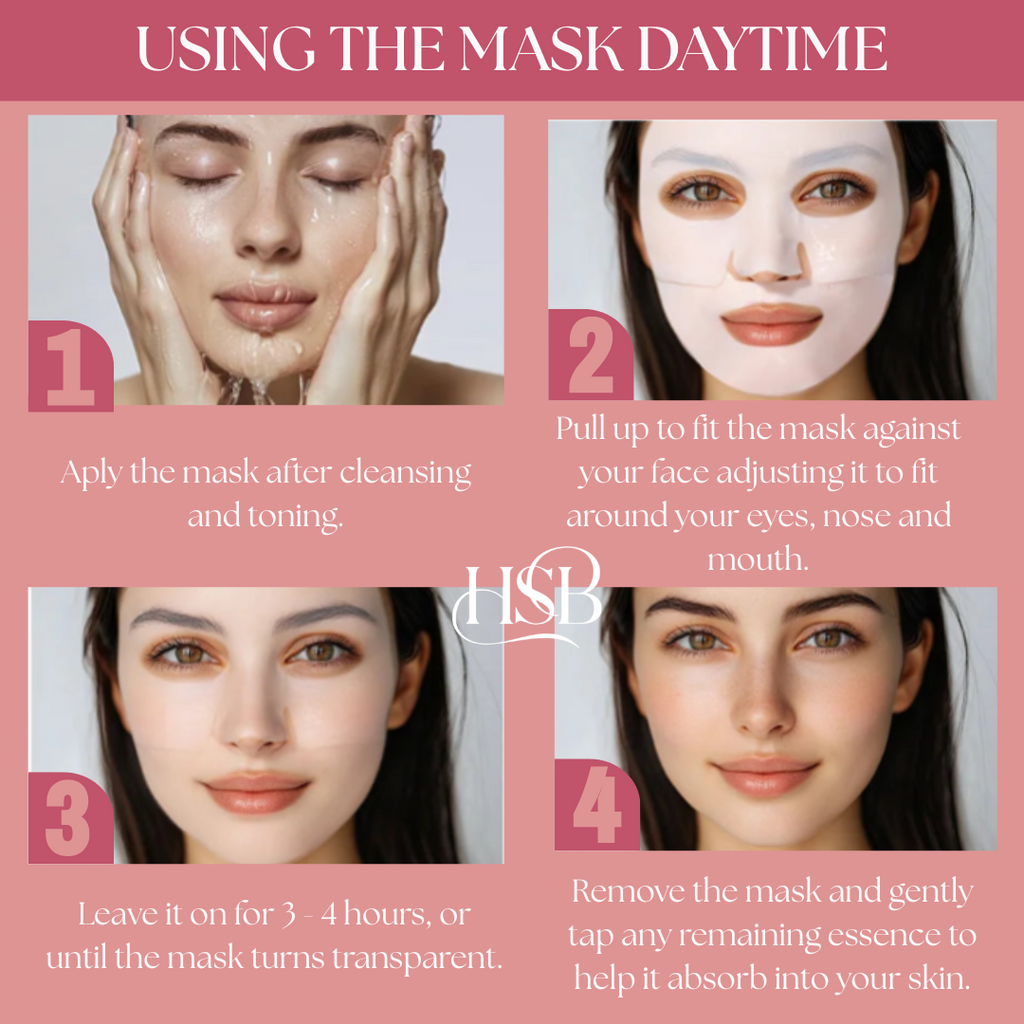 USING THE MASK DAYTIME

1

Aply the mask after cleansing and toning.

2

Pull up to fit the mask against your face adjusting it to fit around your eyes, nose and mouth.

HSB

3

Leave it on for 3 - 4 hours, or until the mask turns transparent.

4

Remove the mask and gently tap any remaining essence to help it absorb into your skin.